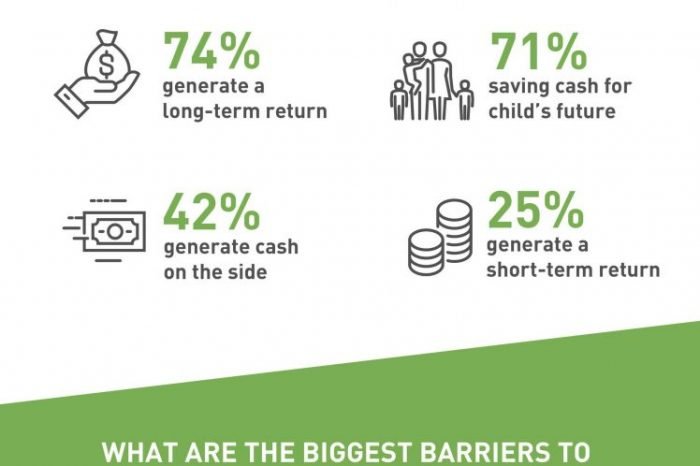 74%
generate a long-term return

71%
saving cash for child's future

42%
generate cash on the side

25%
generate a short-term return

WHAT ARE THE BIGGEST BARRIERS TO